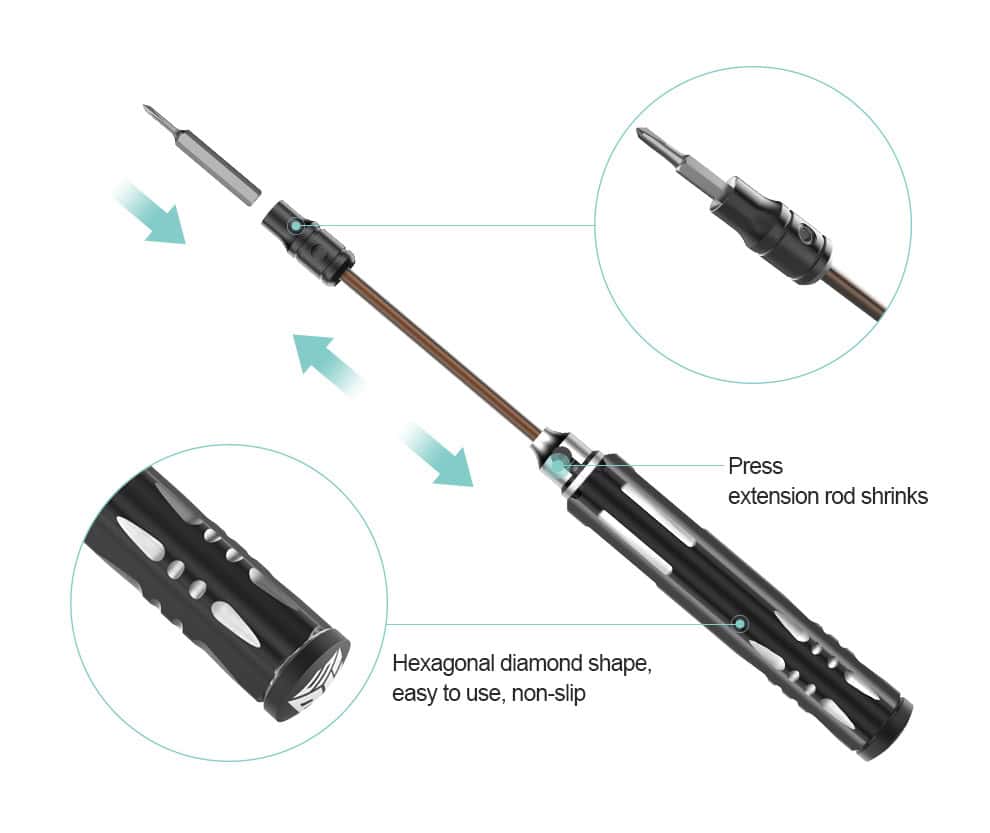 Press
extension rod shrinks

Hexagonal diamond shape,
easy to use, non-slip